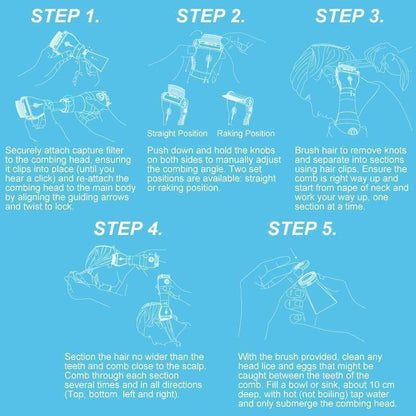 STEP 1.

Securely attach capture filter to the combing head, ensuring it clips into place (until you hear a click) and re-attach the combing head to the main body by aligning the guiding arrows and twist to lock.

STEP 2.

Straight Position Raking Position

Push down and hold the knobs on both sides to manually adjust the combing angle. Two set positions are available: straight or raking position.

STEP 3.

Brush hair to remove knots and separate into sections using hair clips. Ensure the comb is right way up and start from nape of neck and work your way up, one section at a time.

STEP 4.

Section the hair no wider than the teeth and comb close to the scalp. Comb through each section several times and in all directions (Top, bottom, left and right).

STEP 5.

With the brush provided, clean any head lice and eggs that might be caught between the teeth of the comb. Fill a bowl or sink, about 10 cm deep, with hot (not boiling) tap water and only submerge the combing head.