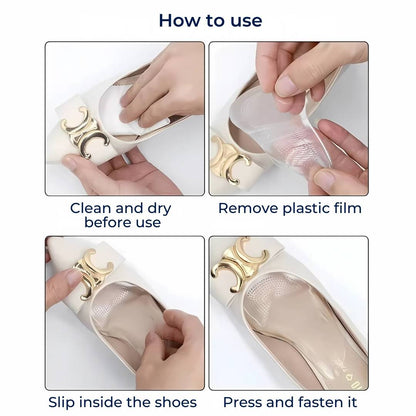 How to use

Clean and dry before use

Remove plastic film

Slip inside the shoes

Press and fasten it