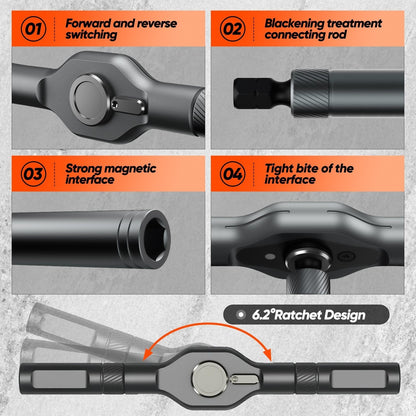 01 Forward and reverse switching

02 Blackening treatment connecting rod

03 Strong magnetic interface

04 Tight bite of the interface

6.2°Ratchet Design