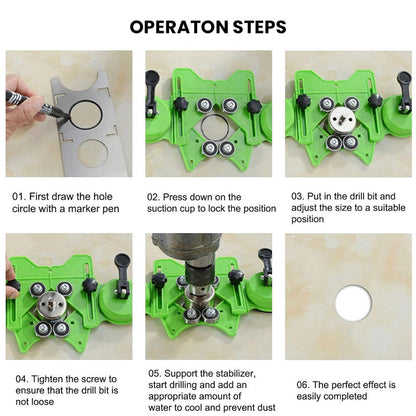 OPERATON STEPS

01. First draw the hole circle with a marker pen

02. Press down on the suction cup to lock the position

03. Put in the drill bit and adjust the size to a suitable position

04. Tighten the screw to ensure that the drill bit is not loose

05. Support the stabilizer, start drilling and add an appropriate amount of water to cool and prevent dust

06. The perfect effect is easily completed