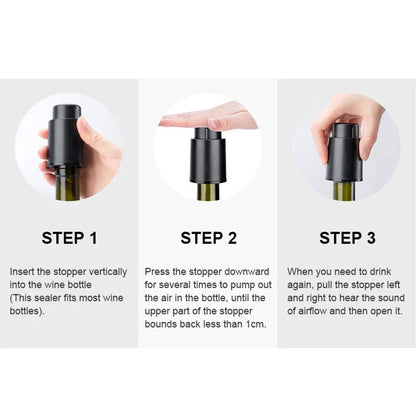 STEP 1

Insert the stopper vertically into the wine bottle (This sealer fits most wine bottles).

STEP 2

Press the stopper downward for several times to pump out the air in the bottle, until the upper part of the stopper bounds back less than 1cm.

STEP 3

When you need to drink again, pull the stopper left and right to hear the sound of airflow and then open it.