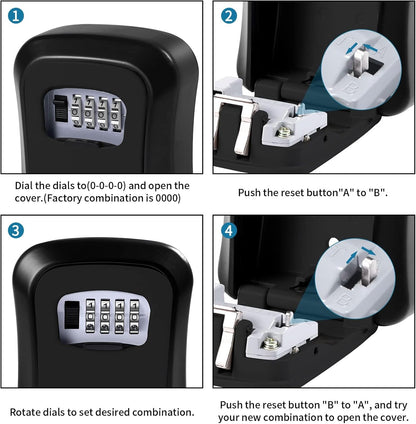 1

Dial the dials to(0-0-0-0) and open the cover.(Factory combination is 0000)

2

A

B

Push the reset button"A" to "B".

3

Rotate dials to set desired combination.

4

A

B

Push the reset button "B" to "A", and try your new combination to open the cover.