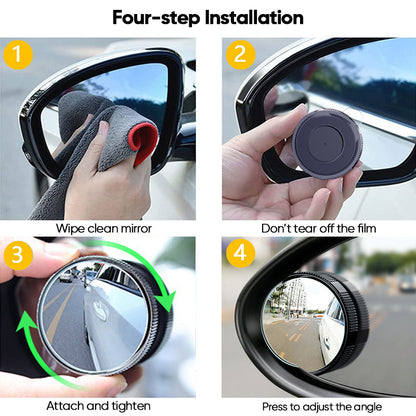 Four-step Installation

1

Wipe clean mirror

2

Don't tear off the film

3

Attach and tighten

4

Press to adjust the angle