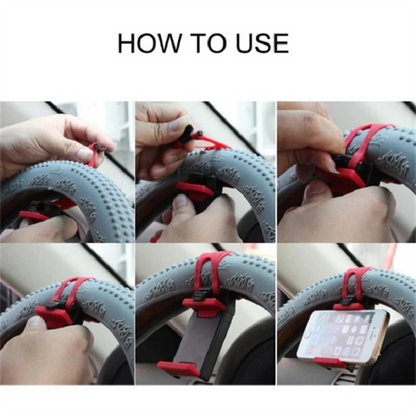 HOW TO USE