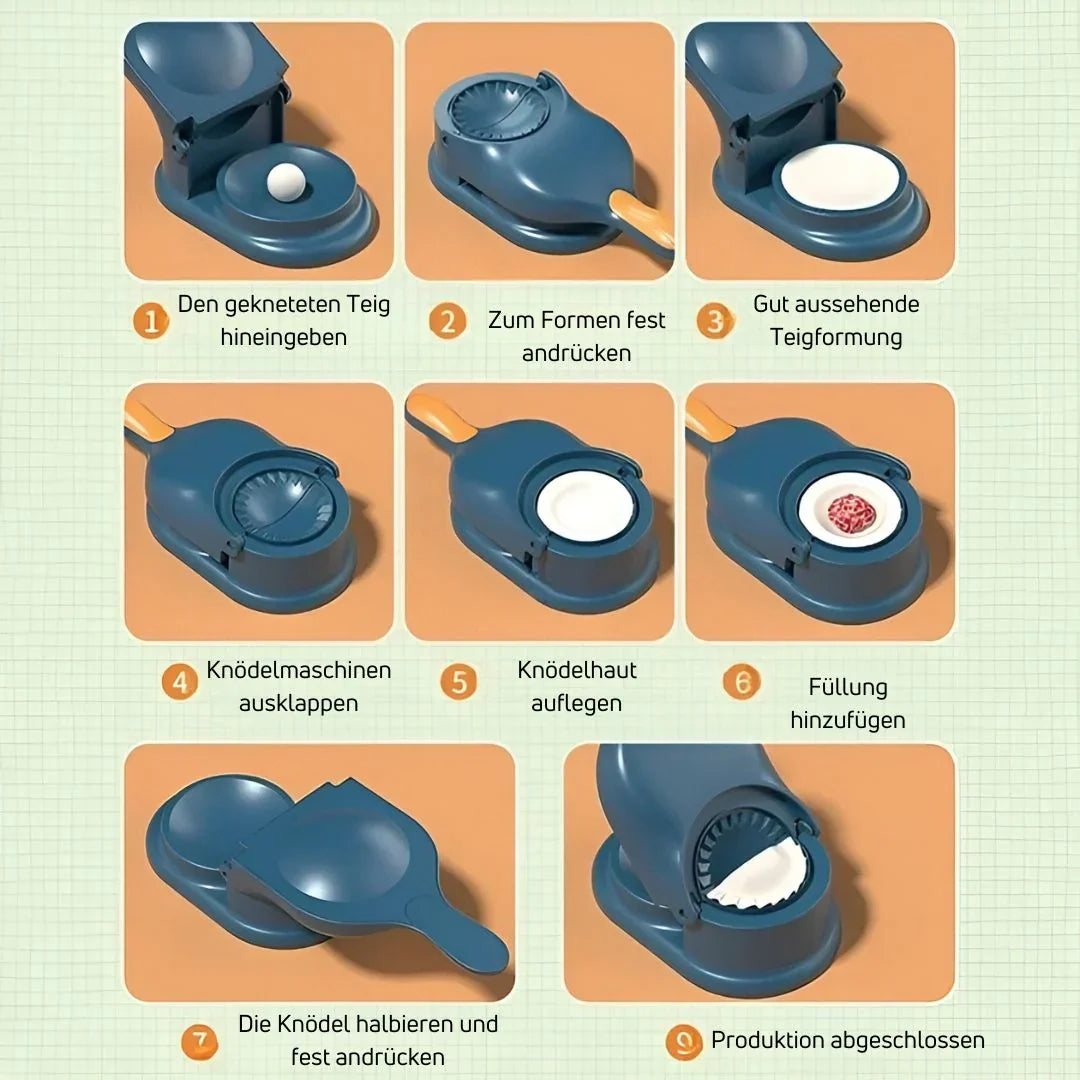 1 Den gekneteten Teig hineingeben

2 Zum Formen fest andrücken

3 Gut aussehende Teigformung

4 Knödelmaschinen ausklappen

5 Knödelhaut auflegen

6 Füllung hinzufügen

7 Die Knödel halbieren und fest andrücken

9 Produktion abgeschlossen