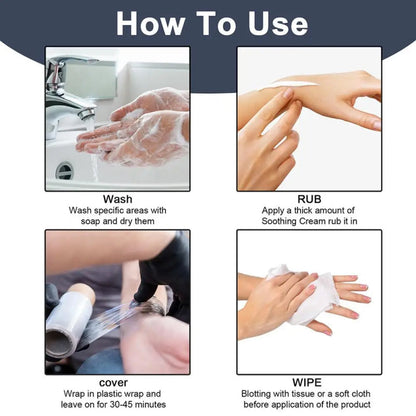 How To Use

Wash
Wash specific areas with soap and dry them

RUB
Apply a thick amount of Soothing Cream rub it in

cover
Wrap in plastic wrap and leave on for 30-45 minutes

WIPE
Blotting with tissue or a soft cloth before application of the product