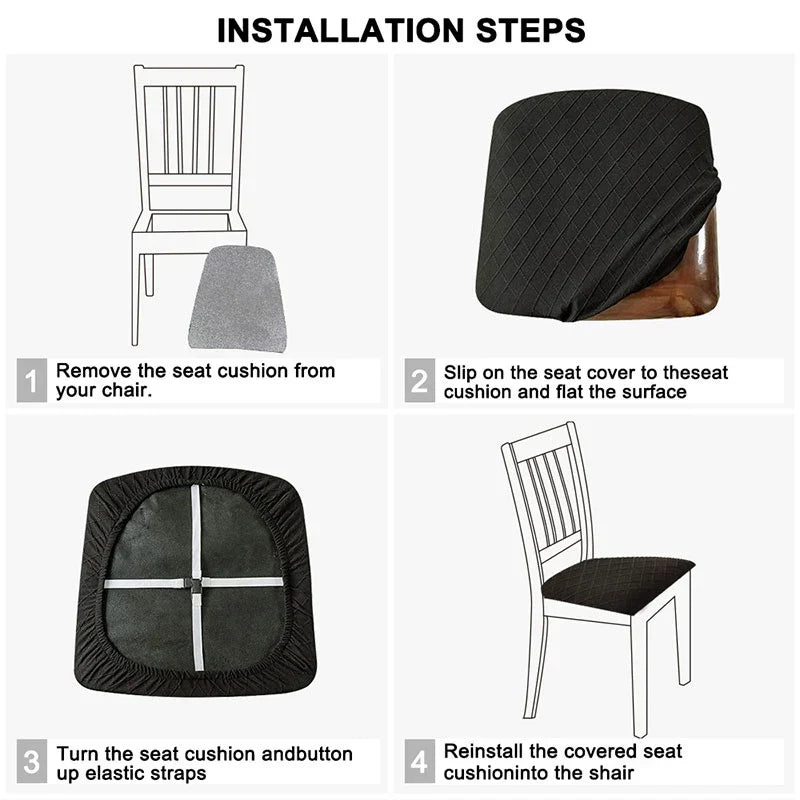 INSTALLATION STEPS

1 Remove the seat cushion from your chair.

2 Slip on the seat cover to theseat cushion and flat the surface

3 Turn the seat cushion andbutton up elastic straps

4 Reinstall the covered seat cushioninto the shair