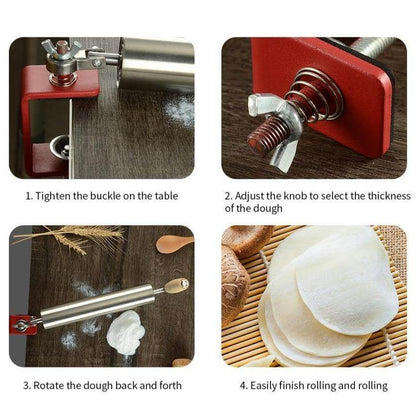 1. Tighten the buckle on the table

2. Adjust the knob to select the thickness of the dough

3. Rotate the dough back and forth

4. Easily finish rolling and rolling