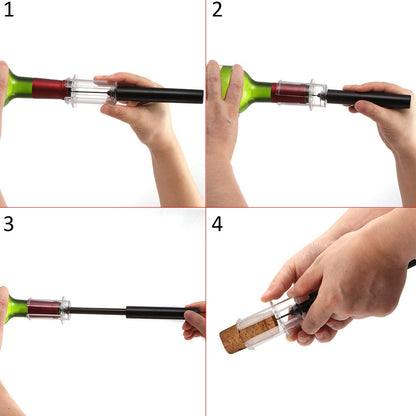 1

2

3

4