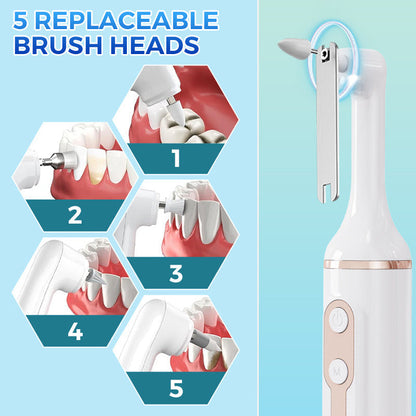 5 REPLACEABLE BRUSH HEADS

1

2

3

4

5

M